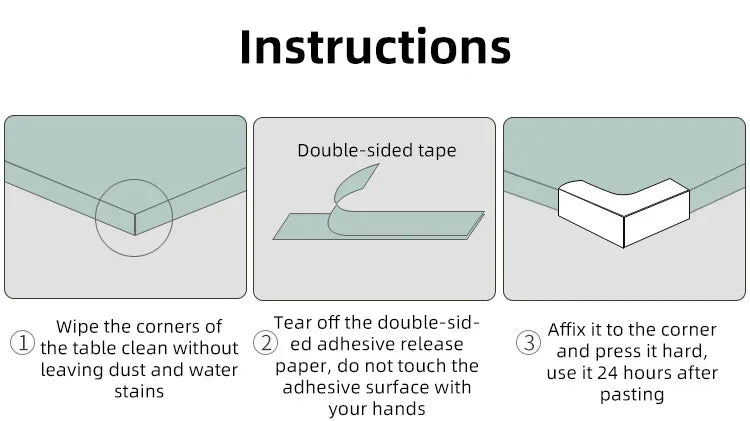 Instructions

Double-sided tape

① Wipe the corners of the table clean without leaving dust and water stains

② Tear off the double-sided adhesive release paper, do not touch the adhesive surface with your hands

③ Affix it to the corner and press it hard, use it 24 hours after pasting